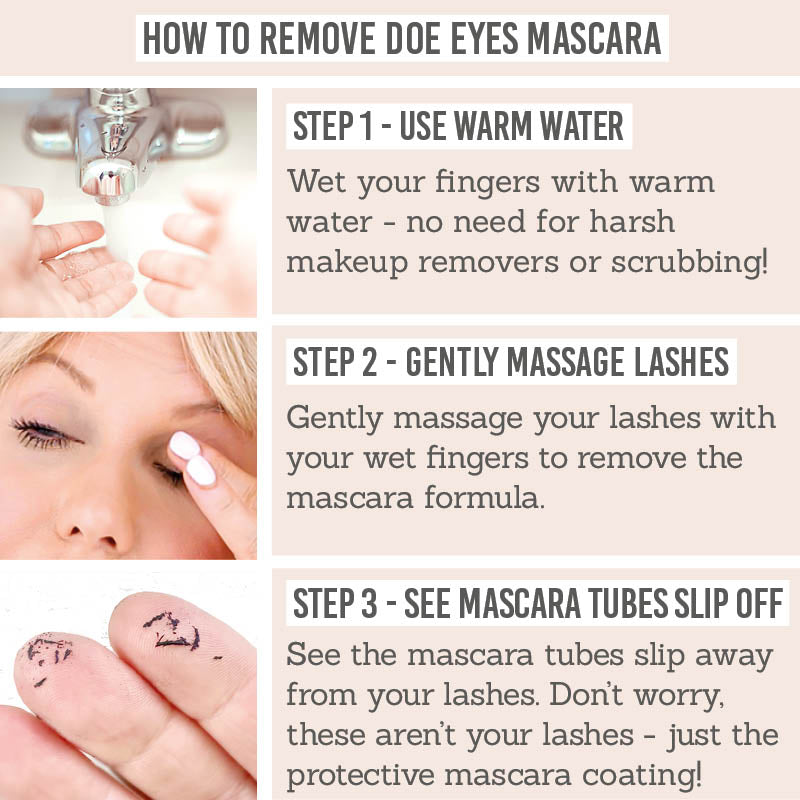 HOW TO REMOVE DOE EYES MASCARA

STEP 1 - USE WARM WATER

Wet your fingers with warm water - no need for harsh makeup removers or scrubbing!

STEP 2 - GENTLY MASSAGE LASHES

Gently massage your lashes with your wet fingers to remove the mascara formula.

STEP 3 - SEE MASCARA TUBES SLIP OFF

See the mascara tubes slip away from your lashes. Don't worry, these aren't your lashes - just the protective mascara coating!